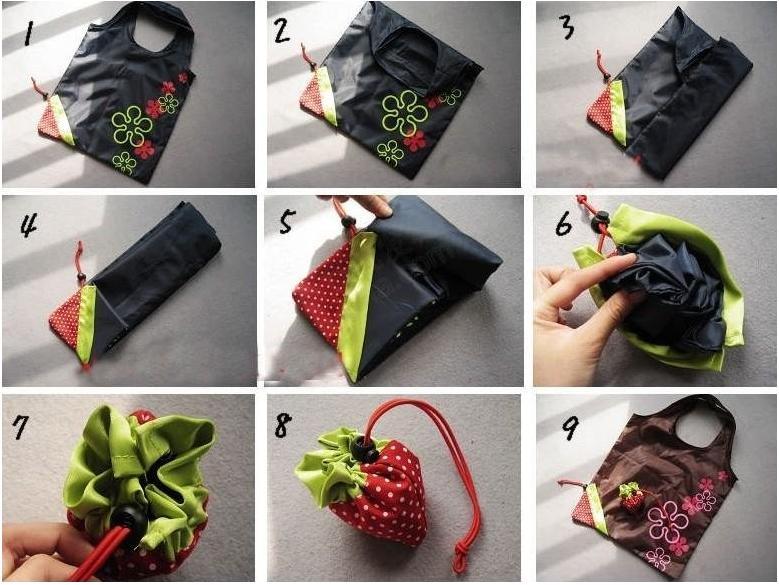 1

2

3

4

5

6

7

8

9